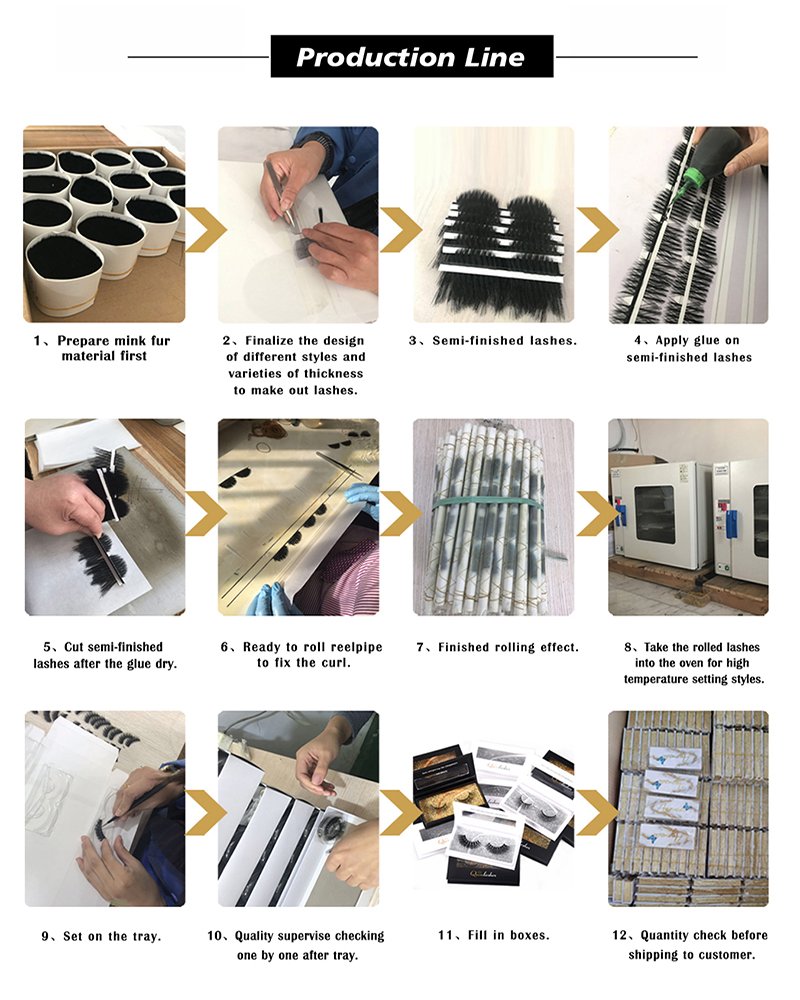 Production Line

1、Prepare mink fur material first

2、Finalize the design of different styles and varieties of thickness to make out lashes.

3、Semi-finished lashes.

4、Apply glue on semi-finished lashes

5、Cut semi-finished lashes after the glue dry.

6、Ready to roll reelpipe to fix the curl.

7、Finished rolling effect.

8、Take the rolled lashes into the oven for high temperature setting styles.

9、Set on the tray.

10、Quality supervise checking one by one after tray.

11、Fill in boxes.

12、Quantity check before shipping to customer.